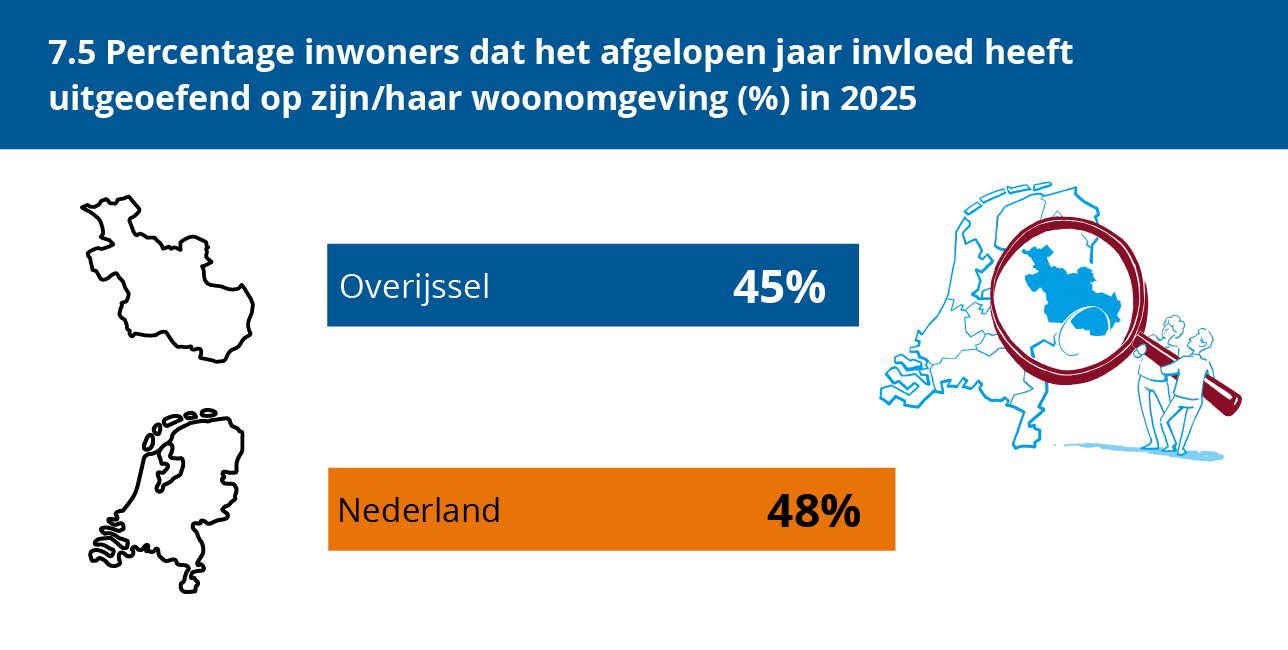 7.5 Percentage inwoners dat het afgelopen jaar invloed heeft uitgeoefend op zijn/haar woonomgeving (%) in 2025

Overijssel 45%

Nederland 48%